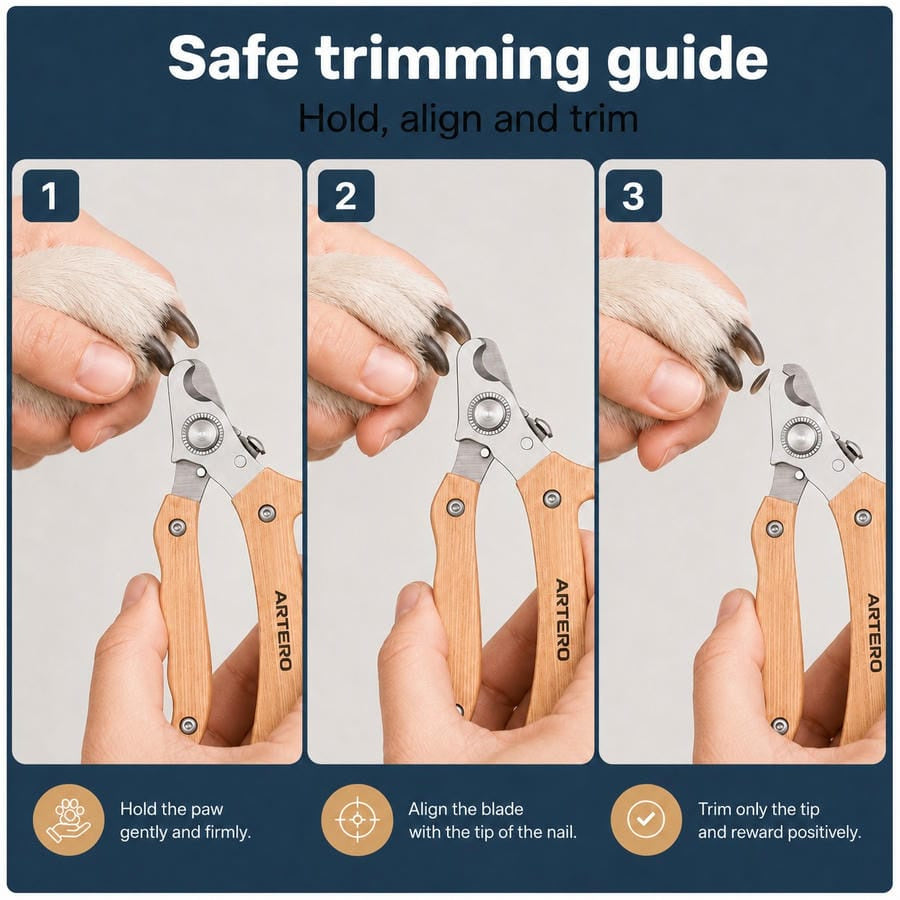 Safe trimming guide

Hold, align and trim

1

ARTERO

2

ARTERO

3

ARTERO

Hold the paw gently and firmly.

Align the blade with the tip of the nail.

Trim only the tip and reward positively.