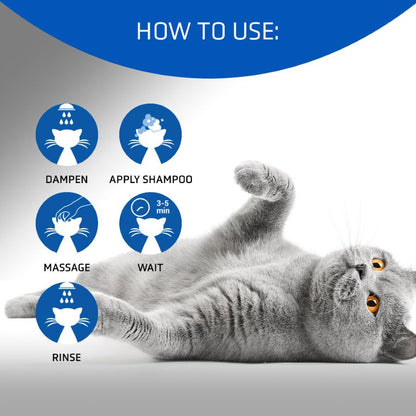 HOW TO USE:

DAMPEN

APPLY SHAMPOO

MASSAGE

3-5 min

WAIT

RINSE