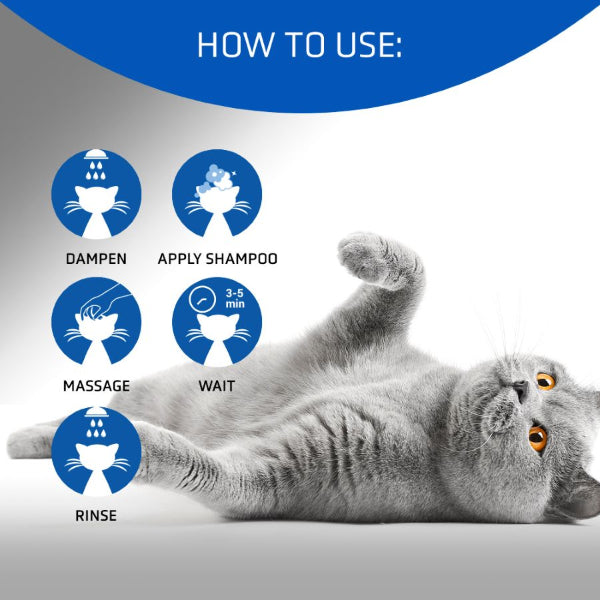 HOW TO USE:

DAMPEN

APPLY SHAMPOO

MASSAGE

3-5 min

WAIT

RINSE