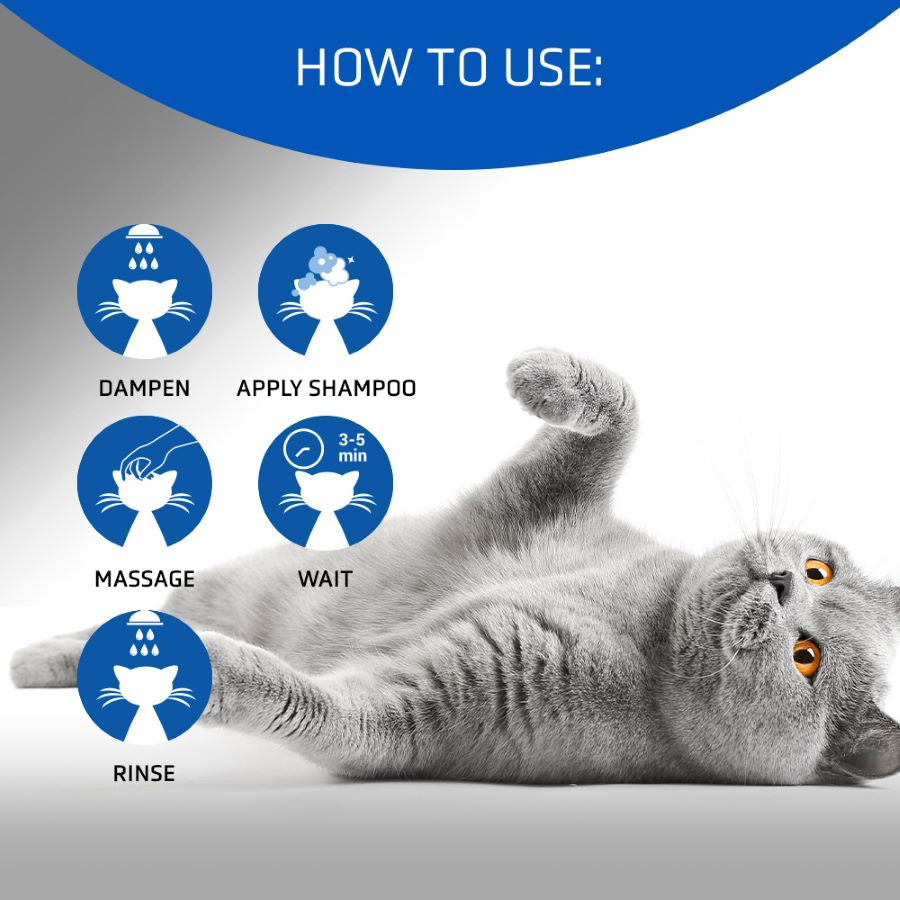 HOW TO USE:

DAMPEN

APPLY SHAMPOO

MASSAGE

3-5 min

WAIT

RINSE